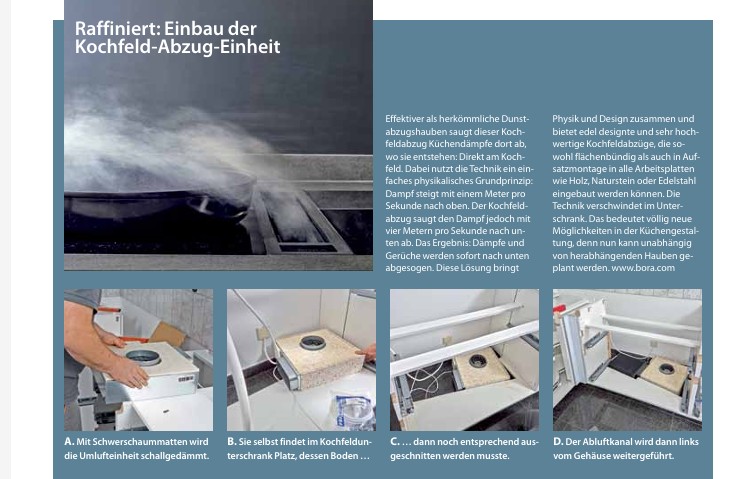 Raffiniert: Einbau der Kochfeld-Abzug-Einheit

Effektiver als herkömmliche Dunstabzugshauben saugt dieser Kochfeldabzug Küchendämpfe dort ab, wo sie entstehen: Direkt am Kochfeld. Dabei nutzt die Technik ein einfaches physikalisches Grundprinzip: Dampf steigt mit einem Meter pro Sekunde nach oben. Der Kochfeldabzug saugt den Dampf jedoch mit vier Metern pro Sekunde nach unten ab. Das Ergebnis: Dämpfe und Gerüche werden sofort nach unten abgesogen. Diese Lösung bringt Physik und Design zusammen und bietet edel designte und sehr hochwertige Kochfeldabzüge, die sowohl flächenbündig als auch in Aufsatzmontage in alle Arbeitsplatten wie Holz, Naturstein oder Edelstahl eingebaut werden können. Die Technik verschwindet im Unterschrank. Das bedeutet völlig neue Möglichkeiten in der Küchengestaltung, denn nun kann unabhängig von herabhängenden Hauben geplant werden. www.bora.com

A. Mit Schwerschaummatten wird die Umlufteinheit schallgedämmt.

B. Sie selbst findet im Kochfeldunterschrank Platz, dessen Boden …

C. … dann noch entsprechend ausgeschnitten werden musste.

D. Der Abluftkanal wird dann links vom Gehäuse weitergeführt.