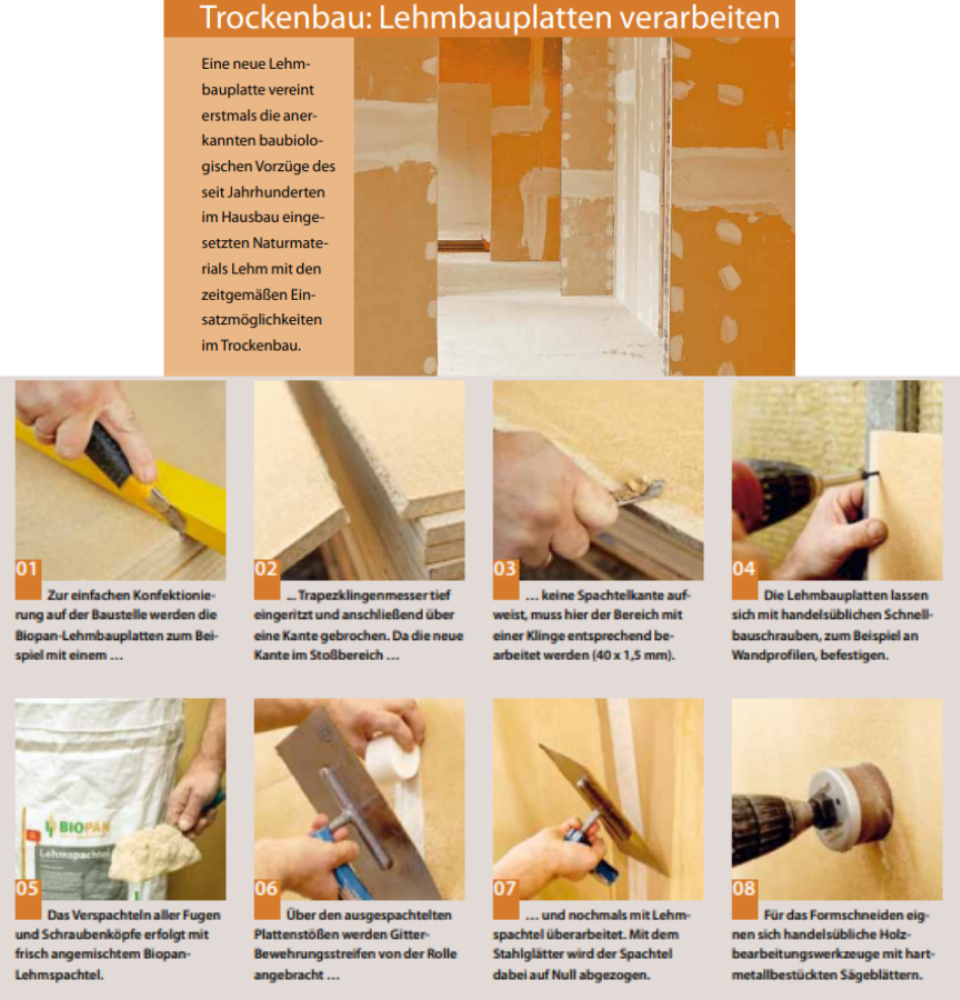 Trockenbau: Lehmbauplatten verarbeiten

Eine neue Lehmbauplatte vereint erstmals die anerkannten baubiologischen Vorzüge des seit Jahrhunderten im Hausbau eingesetzten Naturmaterials Lehm mit den zeitgemäßen Einsatzmöglichkeiten im Trockenbau.

01
Zur einfachen Konfektionierung auf der Baustelle werden die Biopan-Lehmbauplatten zum Beispiel mit einem …

02
… Trapezklingenmesser tief eingeritzt und anschließend über eine Kante gebrochen. Da die neue Kante im Stoßbereich …

03
… keine Spachtelkante aufweist, muss hier der Bereich mit einer Klinge entsprechend bearbeitet werden (40 x 1,5 mm).

04
Die Lehmbauplatten lassen sich mit handelsüblichen Schnellbauschrauben, zum Beispiel an Wandprofilen, befestigen.

BIOPAN
Lehmspachtel

05
Das Verspachteln aller Fugen und Schraubenköpfe erfolgt mit frisch angemischtem Biopan-Lehmspachtel.

06
Über den ausgespachtelten Plattenstößen werden Gitter-Bewehrungsstreifen von der Rolle angebracht …

07
… und nochmals mit Lehmspachtel überarbeitet. Mit dem Stahlglätter wird der Spachtel dabei auf Null abgezogen.

08
Für das Formschneiden eignen sich handelsübliche Holzbearbeitungswerkzeuge mit hartmetallbestückten Sägeblättern.